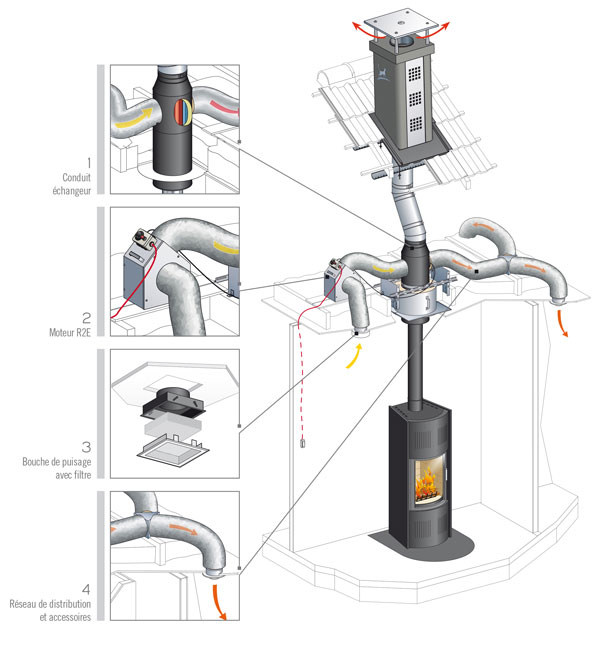 1
Conduit
échangeur

2
Moteur R2E

3
Bouche de puisage
avec filtre

4
Réseau de distribution
et accessoires